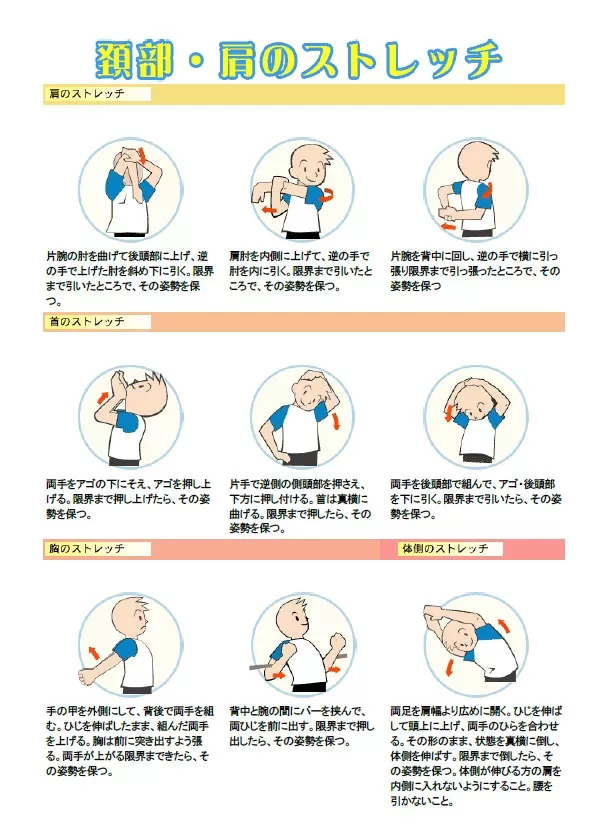 頚部・肩のストレッチ

肩のストレッチ

片腕の肘を曲げて後頭部に上げ、逆の手で上げた肘を斜め下に引く。限界まで引いたところで、その姿勢を保つ。

肩肘を内側に上げて、逆の手で肘を内に引く。限界まで引いたところで、その姿勢を保つ。

片腕を背中に回し、逆の手で横に引っ張り限界まで引っ張ったところで、その姿勢を保つ

首のストレッチ

両手をアゴの下にそえ、アゴを押し上げる。限界まで押し上げたら、その姿勢を保つ。

片手で逆側の側頭部を押さえ、下方に押し付ける。首は真横に曲げる。限界まで押したら、その姿勢を保つ。

両手を後頭部で組んで、アゴ・後頭部を下に引く。限界まで引いたら、その姿勢を保つ。

胸のストレッチ

体側のストレッチ

手の甲を外側にして、背後で両手を組む。ひじを伸ばしたまま、組んだ両手を上げる。胸は前に突き出すよう張る。両手が上がる限界まできたら、その姿勢を保つ。

背中と腕の間にバーを挟んで、両ひじを前に出す。限界まで押し出したら、その姿勢を保つ。

両足を肩幅より広めに開く。ひじを伸ばして頭上に上げ、両手のひらを合わせる。その形のまま、状態を真横に倒し、体側を伸ばす。限界まで倒したら、その姿勢を保つ。体側が伸びる方の肩を内側に入れないようにすること。腰を引かないこと。